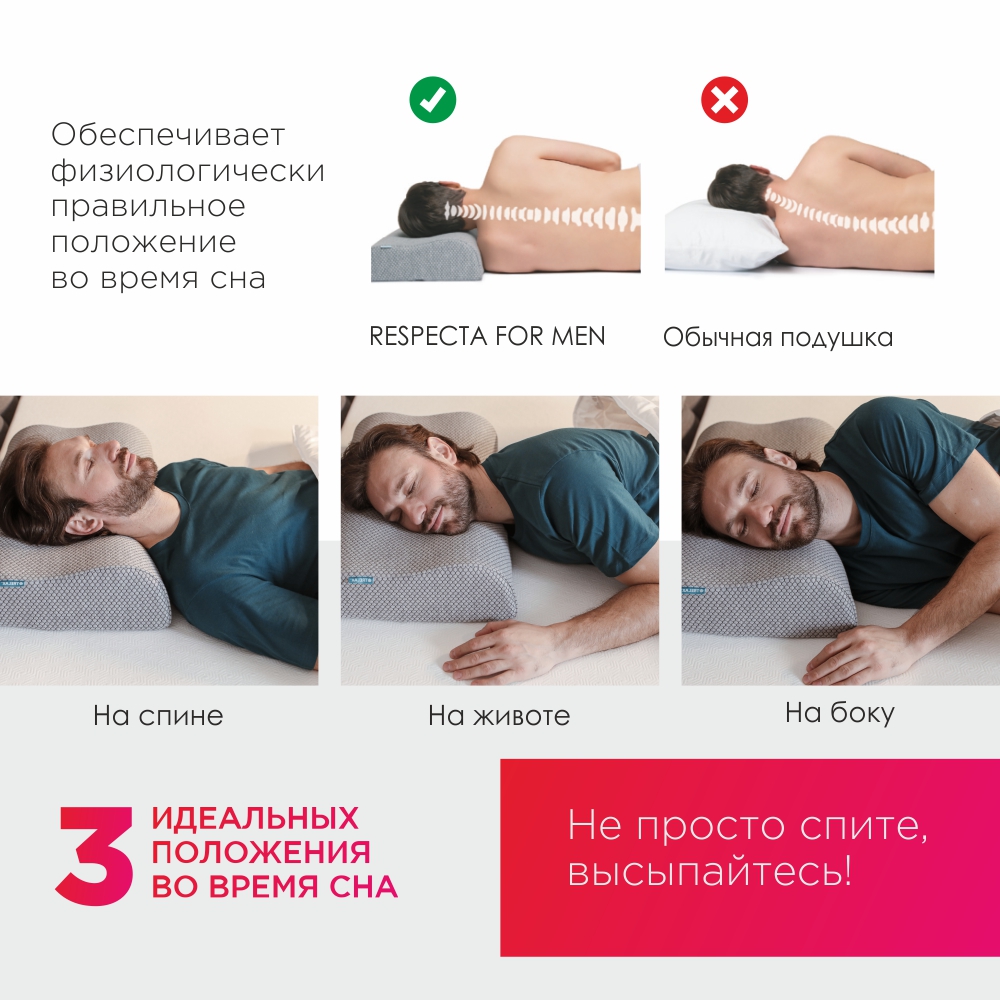 Обеспечивает физиологически правильное положение во время сна

RESPECTA FOR MEN

Обычная подушка

На спине

На животе

На боку

3 ИДЕАЛЬНЫХ ПОЛОЖЕНИЯ ВО ВРЕМЯ СНА

Не просто спите, высыпайтесь!